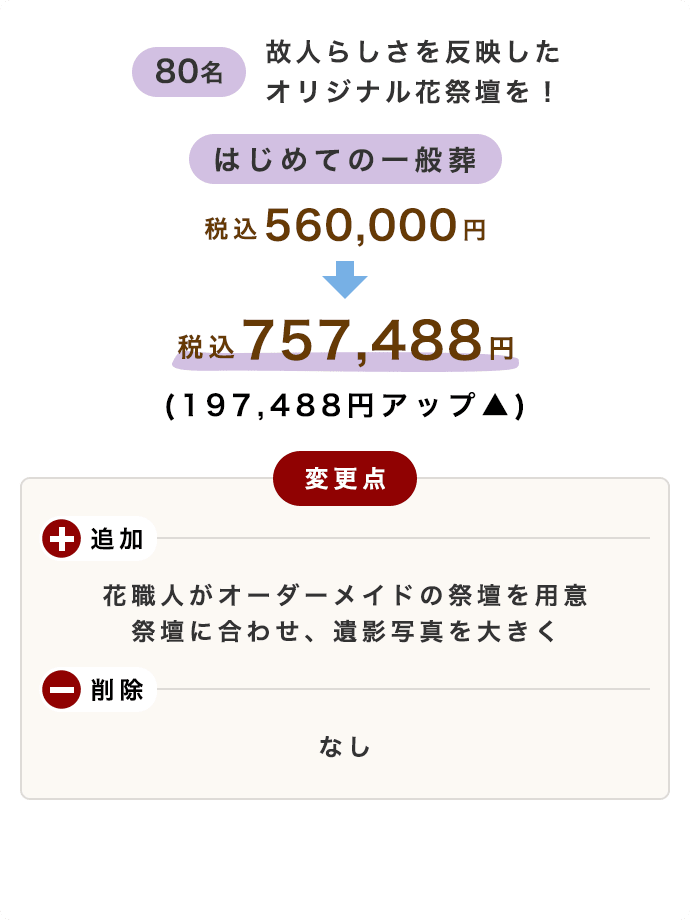 80名

故人らしさを反映した
オリジナル花祭壇を！

はじめての一般葬

税込560,000円

税込757,488円

(197,488円アップ▲)

変更点

追加

花職人がオーダーメイドの祭壇を用意
祭壇に合わせ、遺影写真を大きく

削除

なし